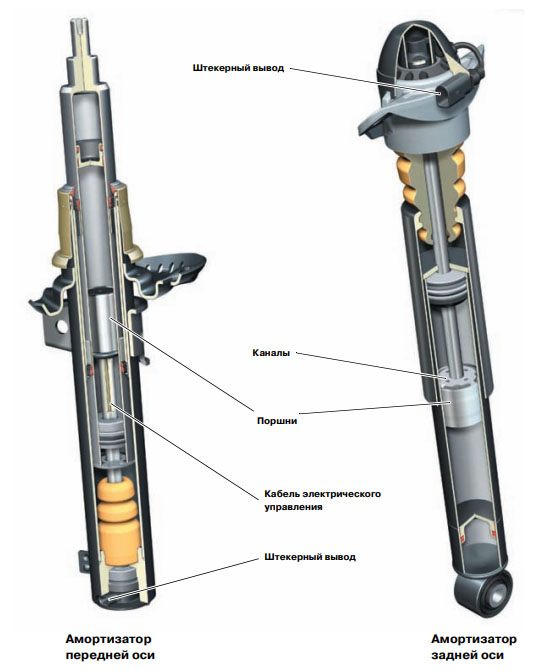 Штекерный вывод

Каналы

Поршни

Кабель электрического управления

Штекерный вывод

Амортизатор передней оси

Амортизатор задней оси