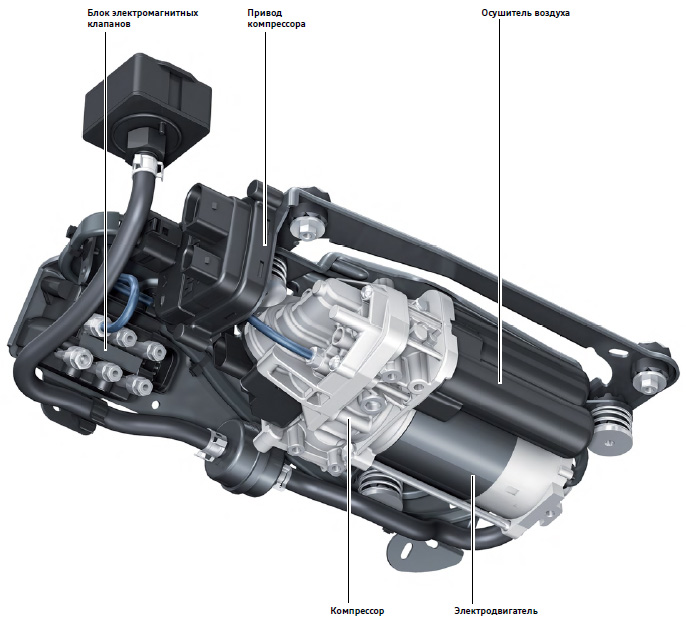 Блок электромагнитных клапанов

Привод компрессора

Осушитель воздуха

Компрессор

Электродвигатель