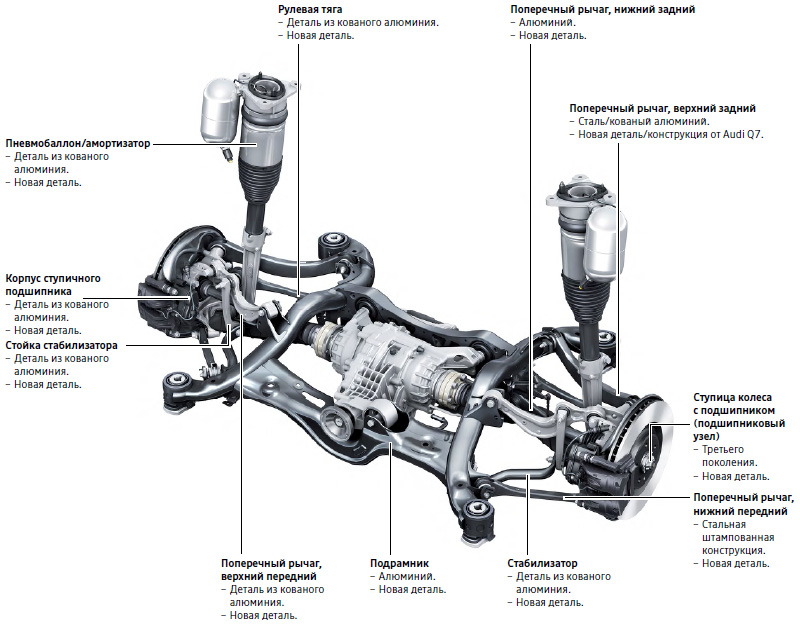 Рулевая тяга
– Деталь из кованого алюминия.
– Новая деталь.

Поперечный рычаг, нижний задний
– Алюминий.
– Новая деталь.

Поперечный рычаг, верхний задний
– Сталь/кованый алюминий.
– Новая деталь/конструкция от Audi Q7.

Пневмобаллон/амортизатор
– Деталь из кованого алюминия.
– Новая деталь.

Корпус ступичного подшипника
– Деталь из кованого алюминия.
– Новая деталь.

Стойка стабилизатора
– Деталь из кованого алюминия.
– Новая деталь.

Ступица колеса с подшипником (подшипниковый узел)
– Третьего поколения.
– Новая деталь.

Поперечный рычаг, нижний передний
– Стальная штампованная конструкция.
– Новая деталь.

Поперечный рычаг, верхний передний
– Деталь из кованого алюминия.
– Новая деталь.

Подрамник
– Алюминий.
– Новая деталь.

Стабилизатор
– Деталь из кованого алюминия.
– Новая деталь.