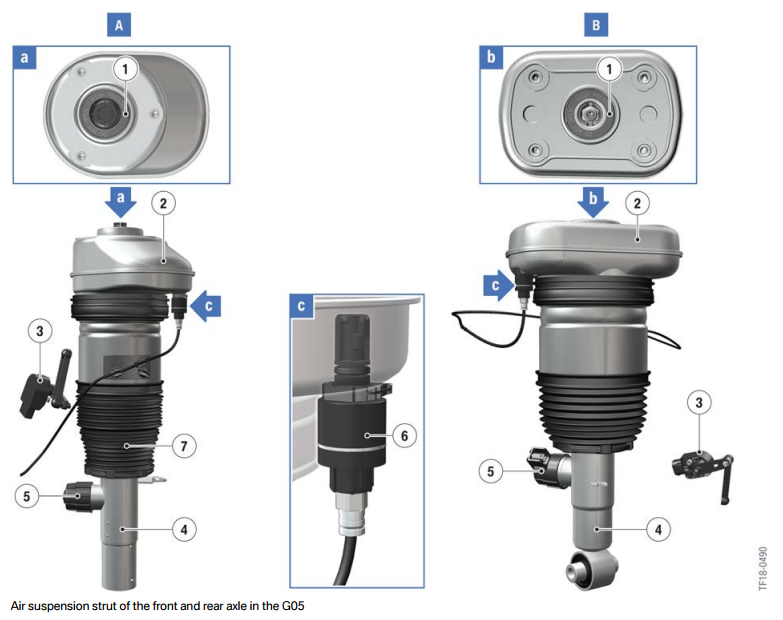 A

a

1

a

2

c

3

7

5

4

c

6

B

b

1

b

2

c

3

5

4

TF18-0490

Air suspension strut of the front and rear axle in the G05