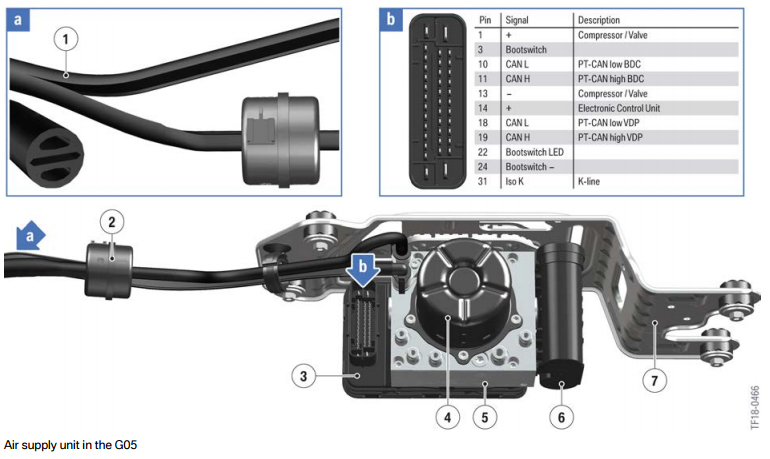 a

1

b

| Pin | Signal | Description |
|---|---|---|
| 1 | + | Compressor / Valve |
| 3 | Bootswitch | |
| 10 | CAN L | PT-CAN low BDC |
| 11 | CAN H | PT-CAN high BDC |
| 13 | – | Compressor / Valve |
| 14 | + | Electronic Control Unit |
| 18 | CAN L | PT-CAN low VDP |
| 19 | CAN H | PT-CAN high VDP |
| 22 | Bootswitch LED | |
| 24 | Bootswitch – | |
| 31 | Iso K | K-line |

a

2

b

3

4

5

6

7

TF18-0466

Air supply unit in the G05