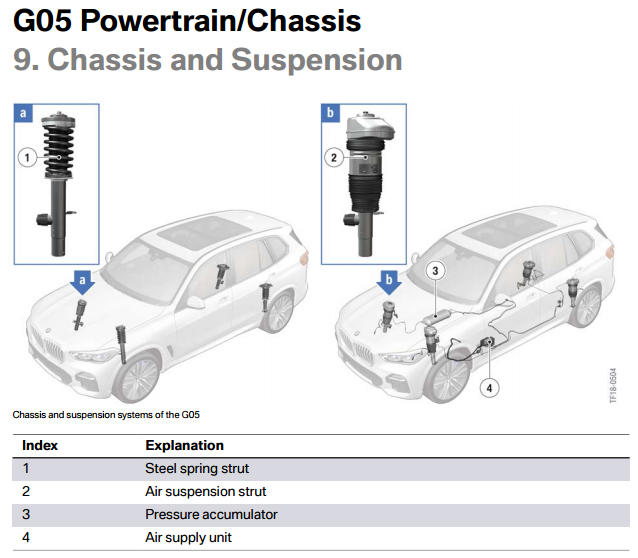 G05 Powertrain/Chassis
9. Chassis and Suspension

a
1
a

b
2
b
3
4

TF18-0504

Chassis and suspension systems of the G05

| Index | Explanation |
|---|---|
| 1 | Steel spring strut |
| 2 | Air suspension strut |
| 3 | Pressure accumulator |
| 4 | Air supply unit |