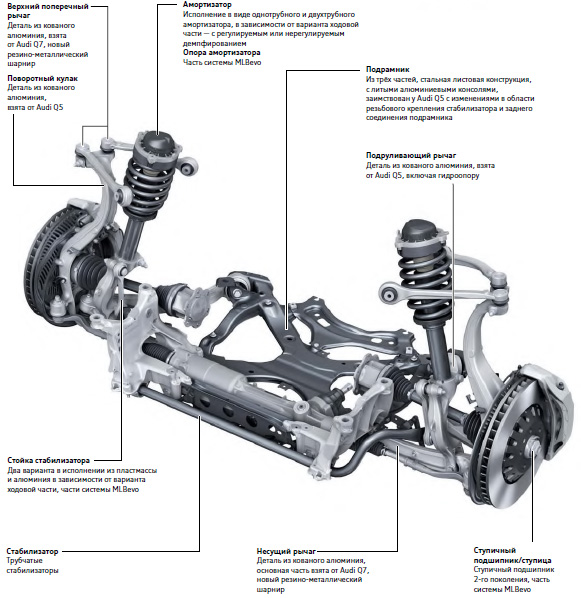 Верхний поперечный рычаг
Деталь из кованого алюминия, взята от Audi Q7, новый резино-металлический шарнир

Поворотный кулак
Деталь из кованого алюминия, взята от Audi Q5

Амортизатор
Исполнение в виде однотрубного и двухтрубного амортизатора, в зависимости от варианта ходовой части — с регулируемым или нерегулируемым демпфированием

Опора амортизатора
Часть системы MLBevo

Подрамник
Из трёх частей, стальная листовая конструкция, с литыми алюминиевыми консолями, заимствован у Audi Q5 с изменениями в области резьбового крепления стабилизатора и заднего соединения подрамника

Подруливающий рычаг
Деталь из кованого алюминия, взята от Audi Q5, включая гидроопору

Стойка стабилизатора
Два варианта в исполнении из пластмассы и алюминия в зависимости от варианта ходовой части, части системы MLBevo

Стабилизатор
Трубчатые стабилизаторы

Несущий рычаг
Деталь из кованого алюминия, основная часть взята от Audi Q7, новый резино-металлический шарнир

Ступичный подшипник/ступица
Ступичный подшипник 2-го поколения, часть системы MLBevo