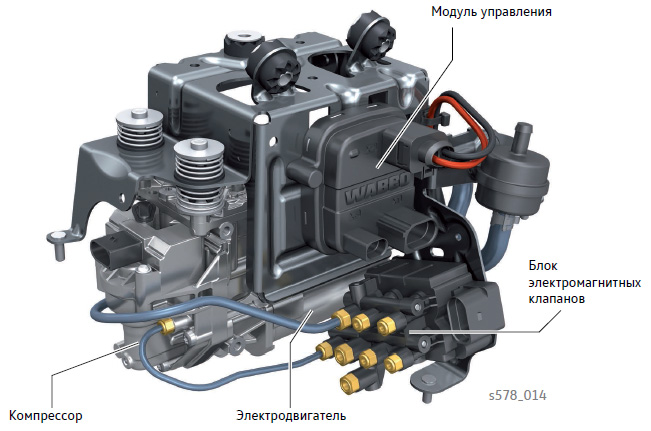 Модуль управления

WABCO

Блок электромагнитных клапанов

s578_014

Компрессор

Электродвигатель